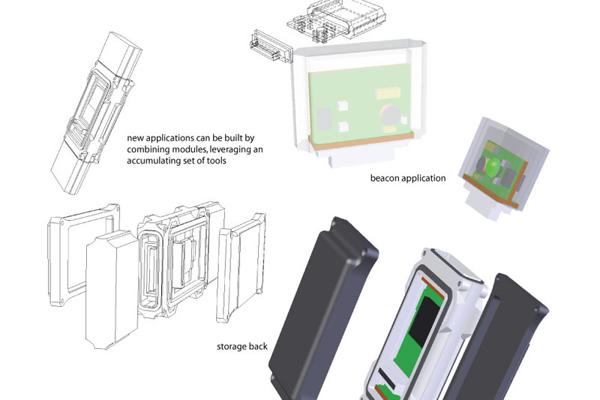 new applications can be built by combining modules, leveraging an accumulating set of tools

beacon application

storage back